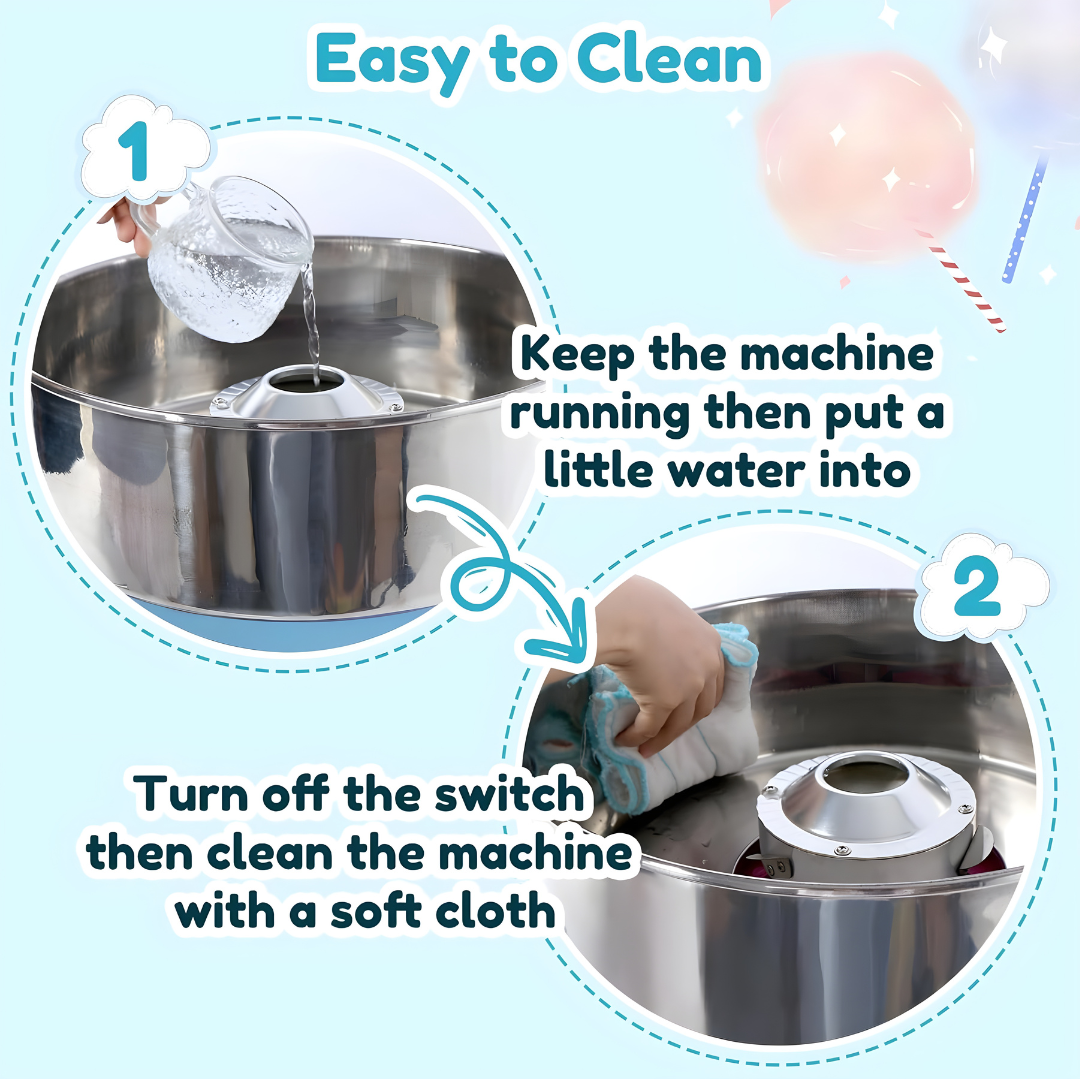 Easy to Clean

1

Keep the machine running then put a little water into

2

Turn off the switch then clean the machine with a soft cloth